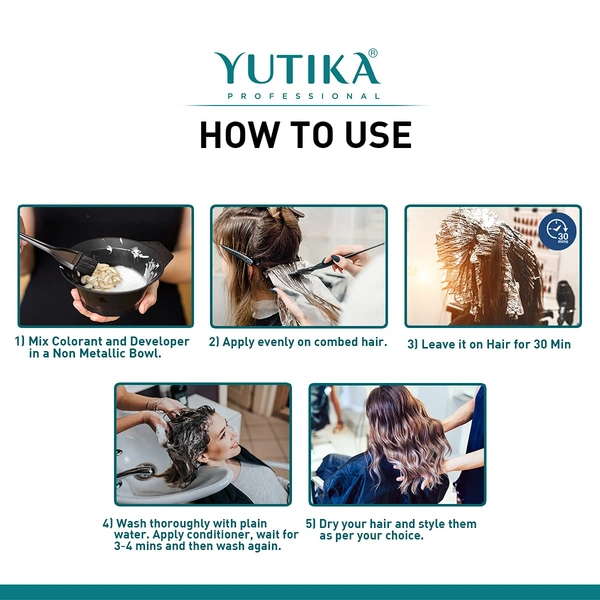 YUTIKA®
PROFESSIONAL

HOW TO USE

30 mins

1) Mix Colorant and Developer in a Non Metallic Bowl.

2) Apply evenly on combed hair.

3) Leave it on Hair for 30 Min

4) Wash thoroughly with plain water. Apply conditioner, wait for 3-4 mins and then wash again.

5) Dry your hair and style them as per your choice.