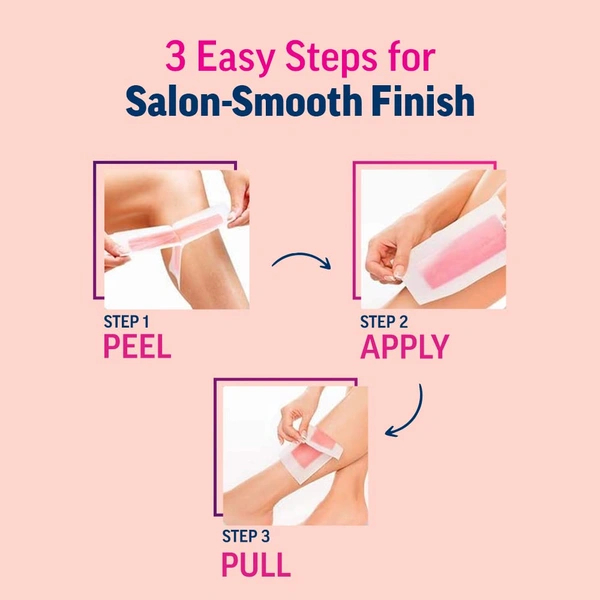 3 Easy Steps for
Salon-Smooth Finish

STEP 1
PEEL

STEP 2
APPLY

STEP 3
PULL