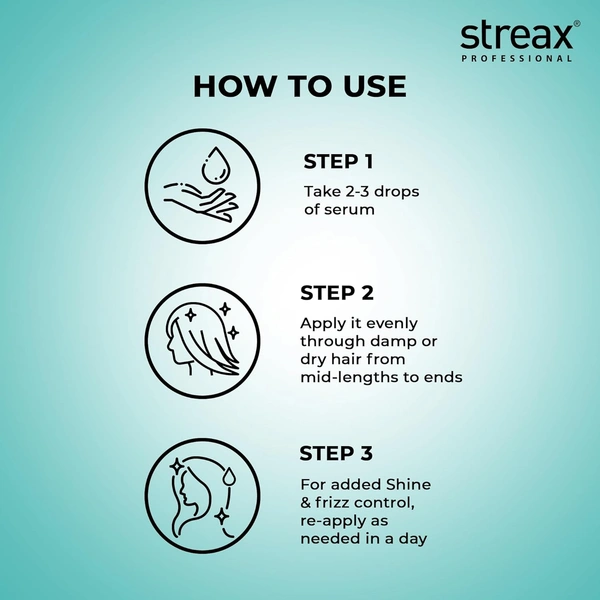 streax®
PROFESSIONAL

HOW TO USE

STEP 1
Take 2-3 drops of serum

STEP 2
Apply it evenly through damp or dry hair from mid-lengths to ends

STEP 3
For added Shine & frizz control, re-apply as needed in a day