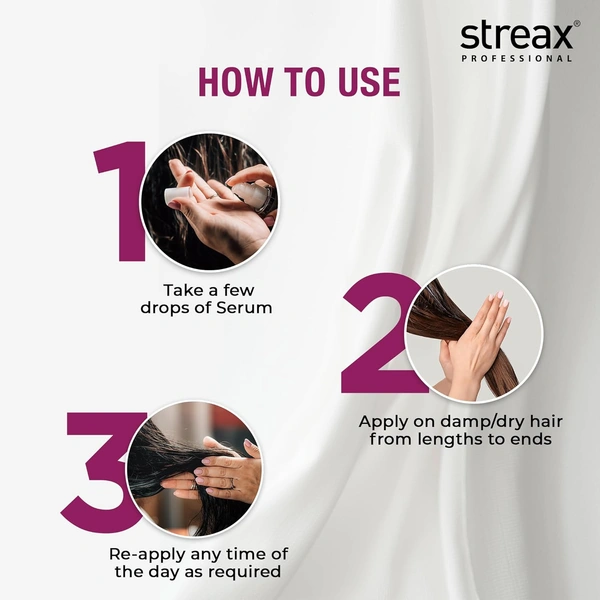 streax®
PROFESSIONAL

HOW TO USE

1

Take a few drops of Serum

2

Apply on damp/dry hair from lengths to ends

3

Re-apply any time of the day as required