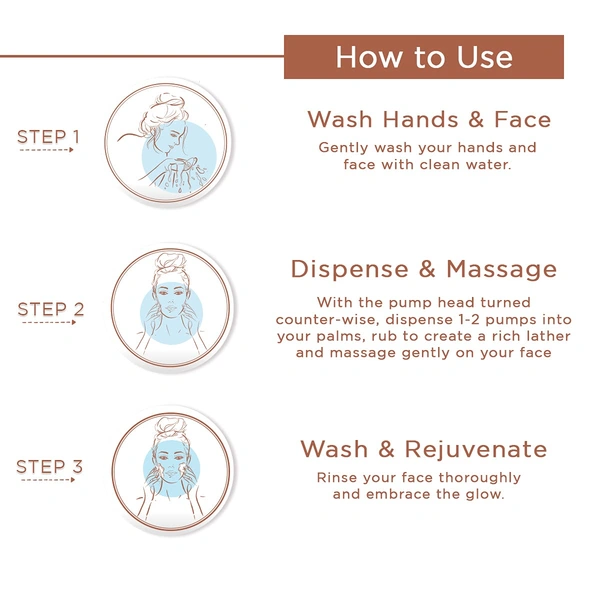 How to Use

STEP 1

Wash Hands & Face

Gently wash your hands and face with clean water.

STEP 2

Dispense & Massage

With the pump head turned counter-wise, dispense 1-2 pumps into your palms, rub to create a rich lather and massage gently on your face

STEP 3

Wash & Rejuvenate

Rinse your face thoroughly and embrace the glow.