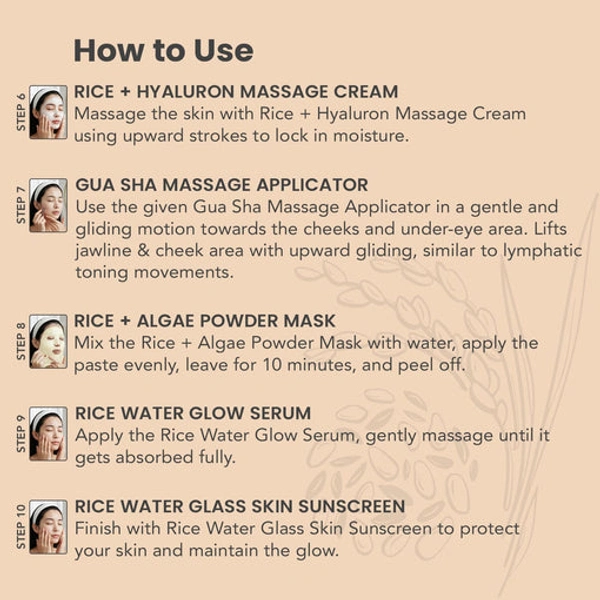 How to Use

STEP 6
RICE + HYALURON MASSAGE CREAM
Massage the skin with Rice + Hyaluron Massage Cream using upward strokes to lock in moisture.

STEP 7
GUA SHA MASSAGE APPLICATOR
Use the given Gua Sha Massage Applicator in a gentle and gliding motion towards the cheeks and under-eye area. Lifts jawline & cheek area with upward gliding, similar to lymphatic toning movements.

STEP 8
RICE + ALGAE POWDER MASK
Mix the Rice + Algae Powder Mask with water, apply the paste evenly, leave for 10 minutes, and peel off.

STEP 9
RICE WATER GLOW SERUM
Apply the Rice Water Glow Serum, gently massage until it gets absorbed fully.

STEP 10
RICE WATER GLASS SKIN SUNSCREEN
Finish with Rice Water Glass Skin Sunscreen to protect your skin and maintain the glow.