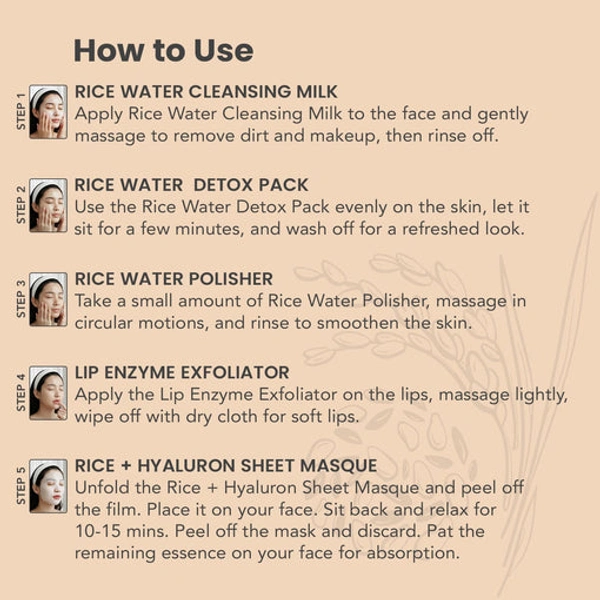 How to Use

STEP 1

RICE WATER CLEANSING MILK
Apply Rice Water Cleansing Milk to the face and gently massage to remove dirt and makeup, then rinse off.

STEP 2

RICE WATER  DETOX PACK
Use the Rice Water Detox Pack evenly on the skin, let it sit for a few minutes, and wash off for a refreshed look.

STEP 3

RICE WATER POLISHER
Take a small amount of Rice Water Polisher, massage in circular motions, and rinse to smoothen the skin.

STEP 4

LIP ENZYME EXFOLIATOR
Apply the Lip Enzyme Exfoliator on the lips, massage lightly, wipe off with dry cloth for soft lips.

STEP 5

RICE + HYALURON SHEET MASQUE
Unfold the Rice + Hyaluron Sheet Masque and peel off the film. Place it on your face. Sit back and relax for 10-15 mins. Peel off the mask and discard. Pat the remaining essence on your face for absorption.