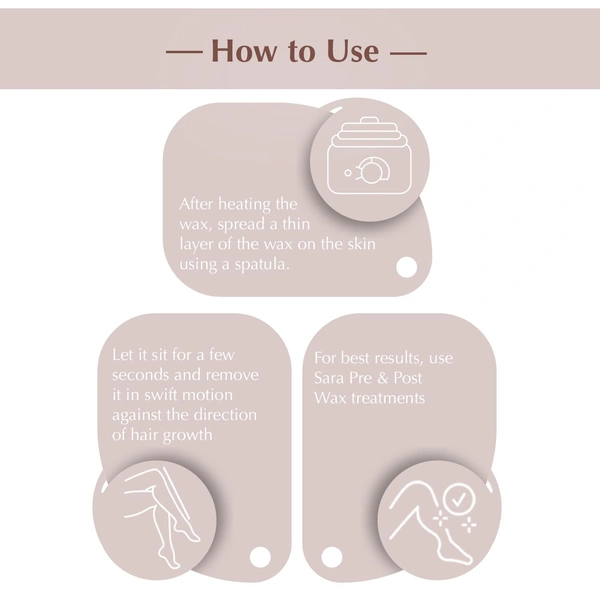 — How to Use —

After heating the wax, spread a thin layer of the wax on the skin using a spatula.

Let it sit for a few seconds and remove it in swift motion against the direction of hair growth

For best results, use Sara Pre & Post Wax treatments