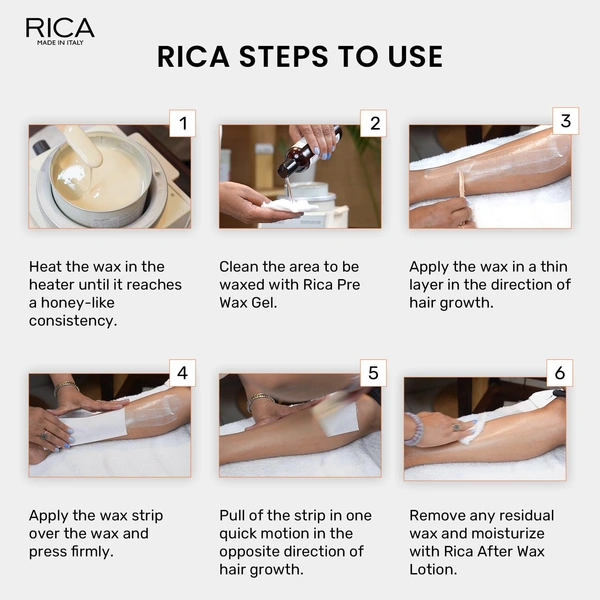 RICA
MADE IN ITALY

RICA STEPS TO USE

1

Heat the wax in the heater until it reaches a honey-like consistency.

2

Clean the area to be waxed with Rica Pre Wax Gel.

3

Apply the wax in a thin layer in the direction of hair growth.

4

Apply the wax strip over the wax and press firmly.

5

Pull of the strip in one quick motion in the opposite direction of hair growth.

6

Remove any residual wax and moisturize with Rica After Wax Lotion.