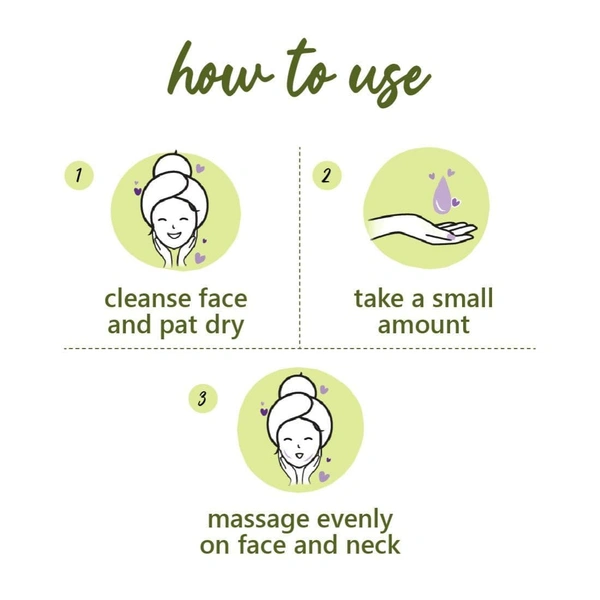 how to use

1

cleanse face and pat dry

2

take a small amount

3

massage evenly on face and neck