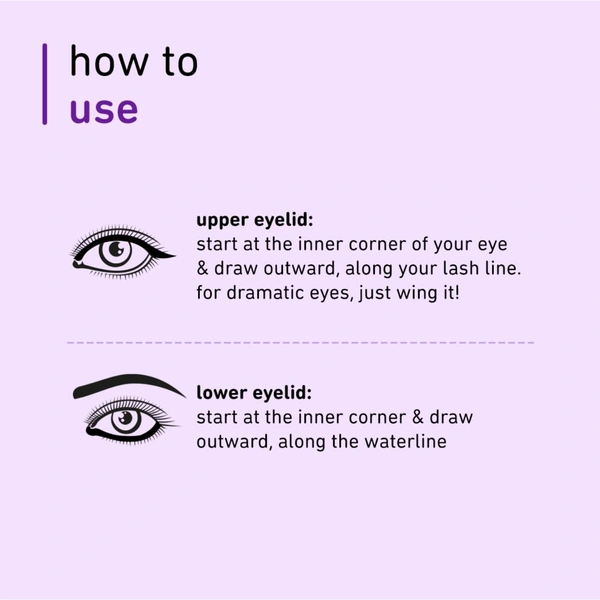 how to
use

upper eyelid:
start at the inner corner of your eye & draw outward, along your lash line. for dramatic eyes, just wing it!

lower eyelid:
start at the inner corner & draw outward, along the waterline