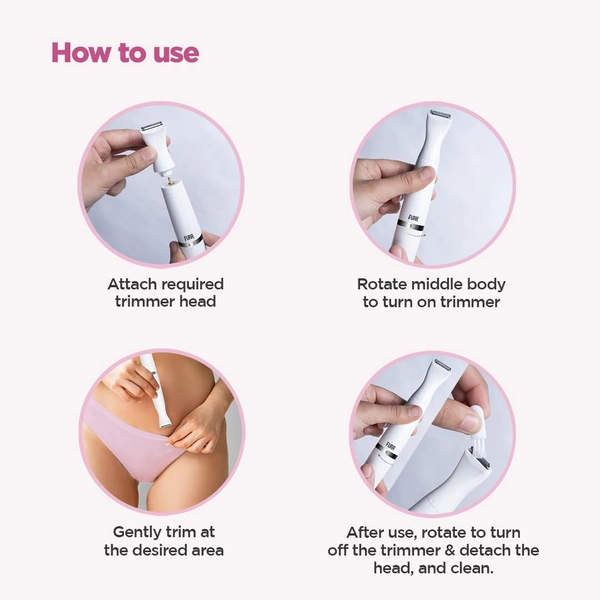 How to use

FURR

Attach required trimmer head

FURR

Rotate middle body to turn on trimmer

Gently trim at the desired area

FURR

After use, rotate to turn off the trimmer & detach the head, and clean.