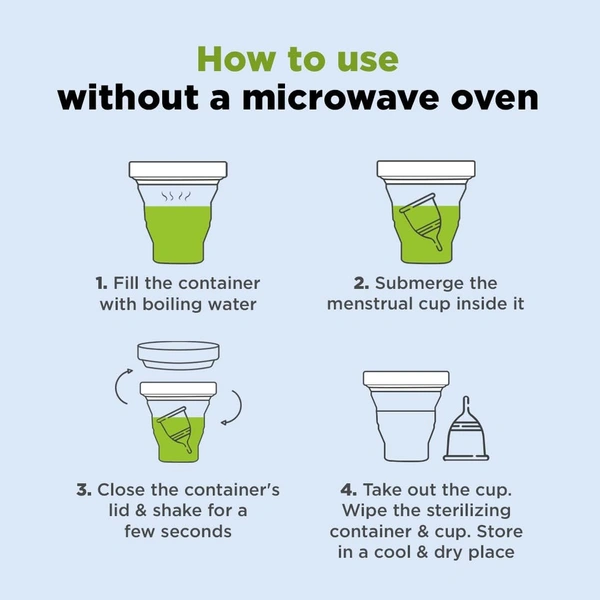 How to use
without a microwave oven

1. Fill the container with boiling water

2. Submerge the menstrual cup inside it

3. Close the container's lid & shake for a few seconds

4. Take out the cup. Wipe the sterilizing container & cup. Store in a cool & dry place