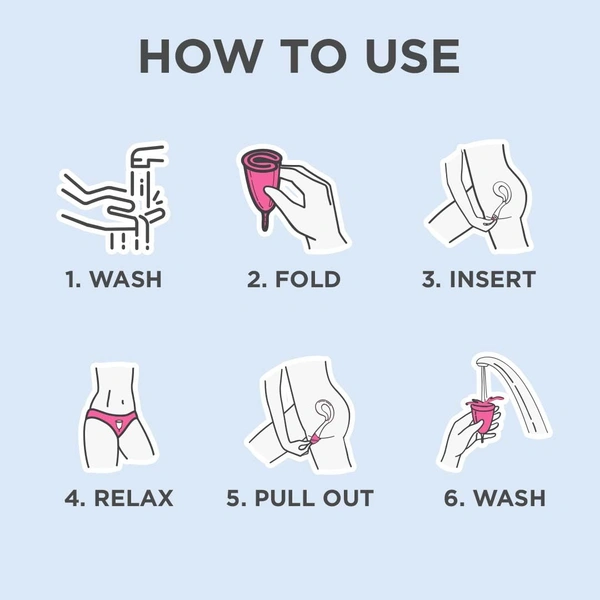 HOW TO USE

1. WASH

2. FOLD

3. INSERT

4. RELAX

5. PULL OUT

6. WASH