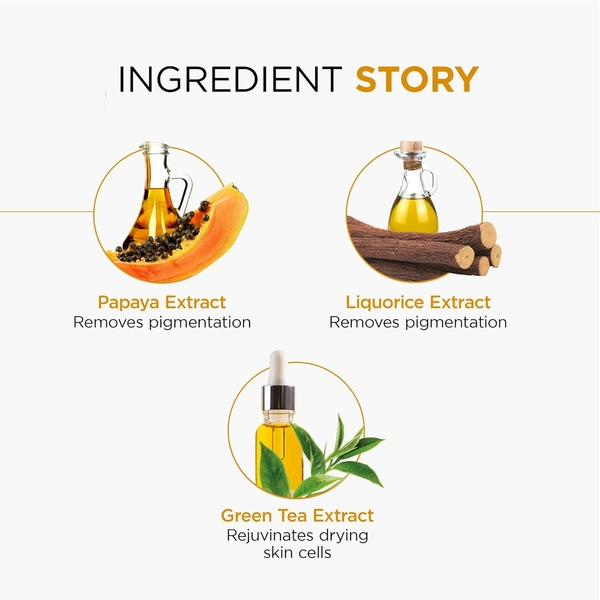 INGREDIENT STORY

Papaya Extract
Removes pigmentation

Liquorice Extract
Removes pigmentation

Green Tea Extract
Rejuvinates drying skin cells