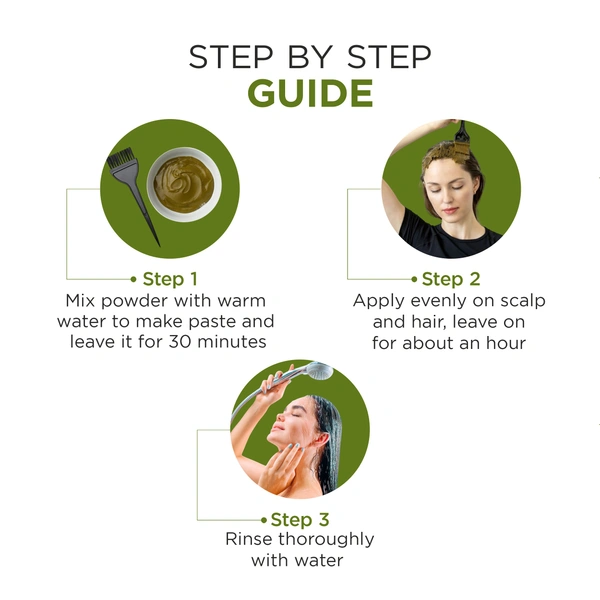 STEP BY STEP
GUIDE

Step 1
Mix powder with warm water to make paste and leave it for 30 minutes

Step 2
Apply evenly on scalp and hair, leave on for about an hour

Step 3
Rinse thoroughly with water