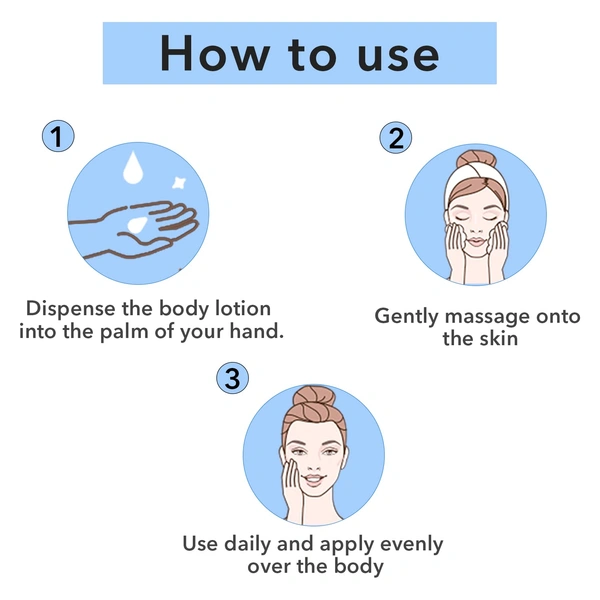 How to use

1

Dispense the body lotion into the palm of your hand.

2

Gently massage onto the skin

3

Use daily and apply evenly over the body