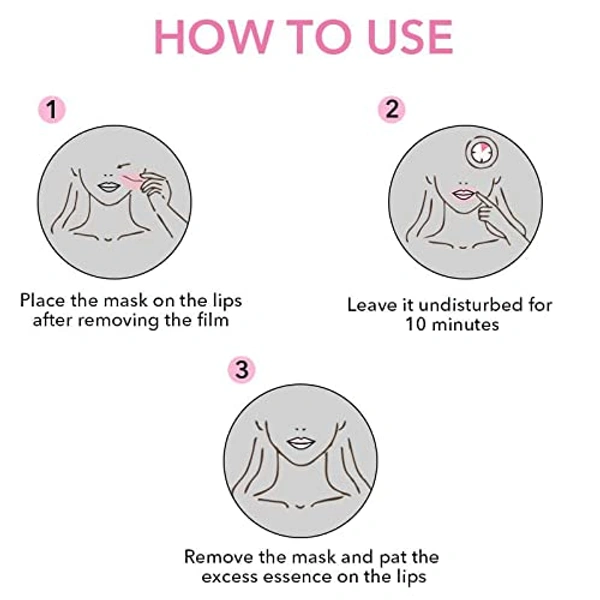 HOW TO USE

1

Place the mask on the lips after removing the film

2

Leave it undisturbed for 10 minutes

3

Remove the mask and pat the excess essence on the lips