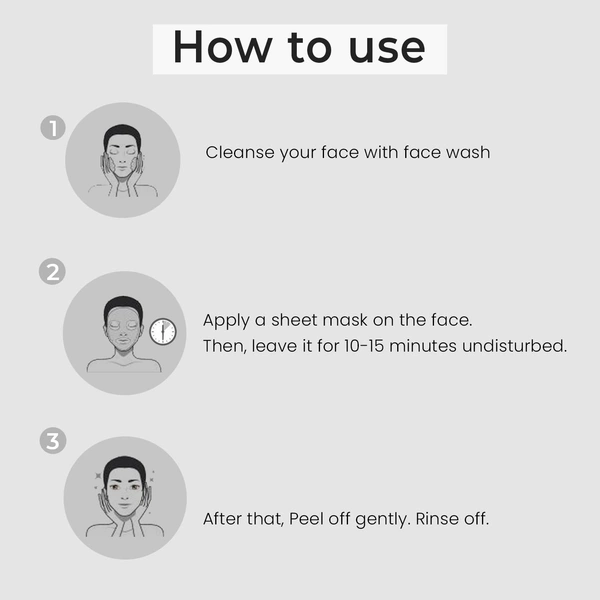 How to use

1

Cleanse your face with face wash

2

Apply a sheet mask on the face.
Then, leave it for 10-15 minutes undisturbed.

3

After that, Peel off gently. Rinse off.