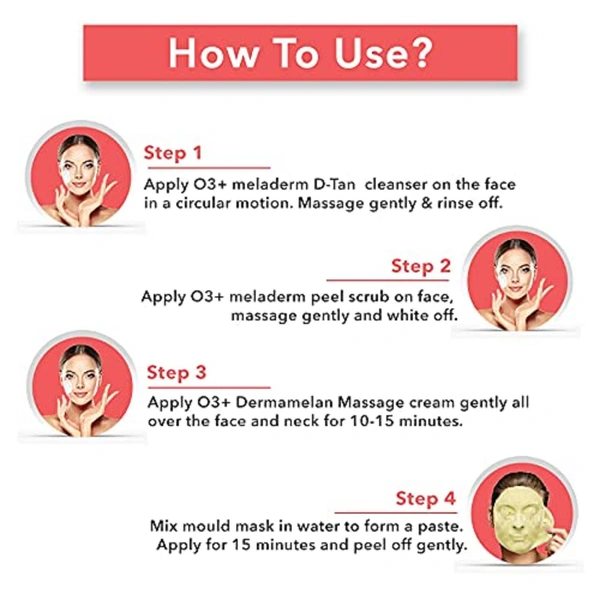 How To Use?

Step 1

Apply O3+ meladerm D-Tan cleanser on the face in a circular motion. Massage gently & rinse off.

Step 2

Apply O3+ meladerm peel scrub on face, massage gently and white off.

Step 3

Apply O3+ Dermamelan Massage cream gently all over the face and neck for 10-15 minutes.

Step 4

Mix mould mask in water to form a paste. Apply for 15 minutes and peel off gently.