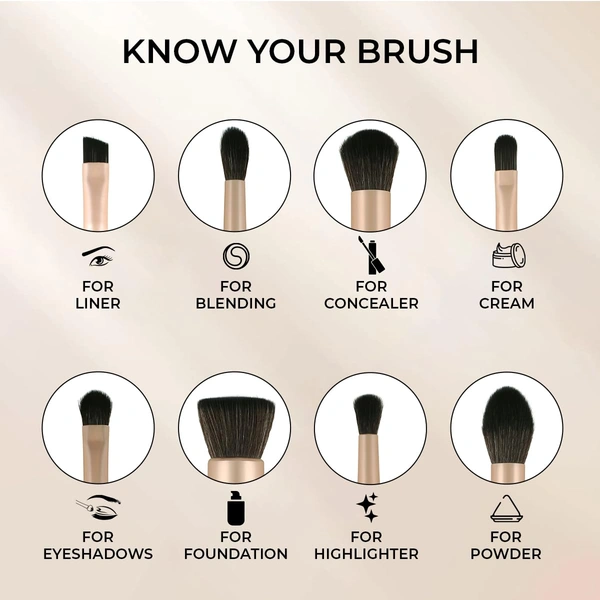 KNOW YOUR BRUSH

FOR LINER

FOR BLENDING

FOR CONCEALER

FOR CREAM

FOR EYESHADOWS

FOR FOUNDATION

FOR HIGHLIGHTER

FOR POWDER