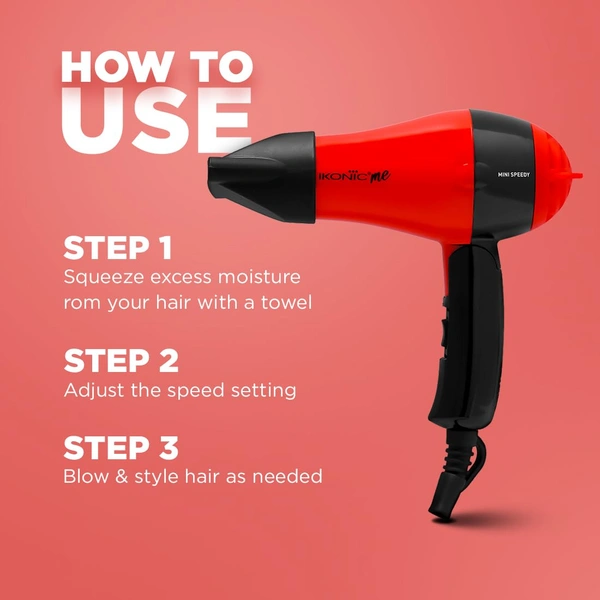 HOW TO USE

IKONIC me

MINI SPEEDY

STEP 1
Squeeze excess moisture rom your hair with a towel

STEP 2
Adjust the speed setting

STEP 3
Blow & style hair as needed