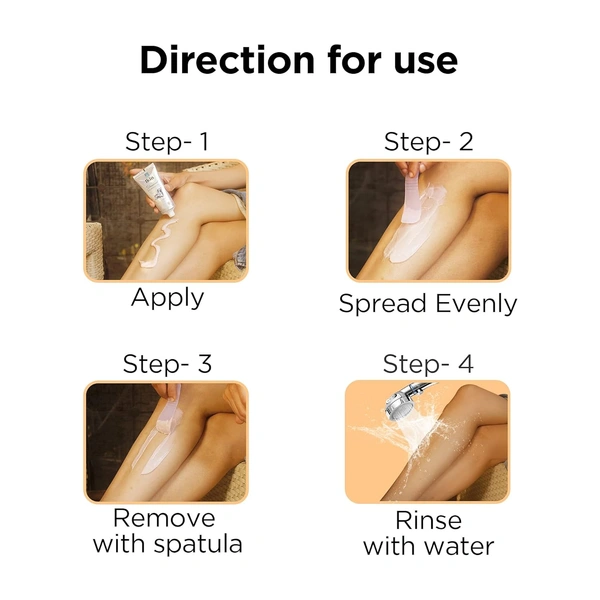 Direction for use

Step- 1

Apply

Step- 2

Spread Evenly

Step- 3

Remove with spatula

Step- 4

Rinse with water