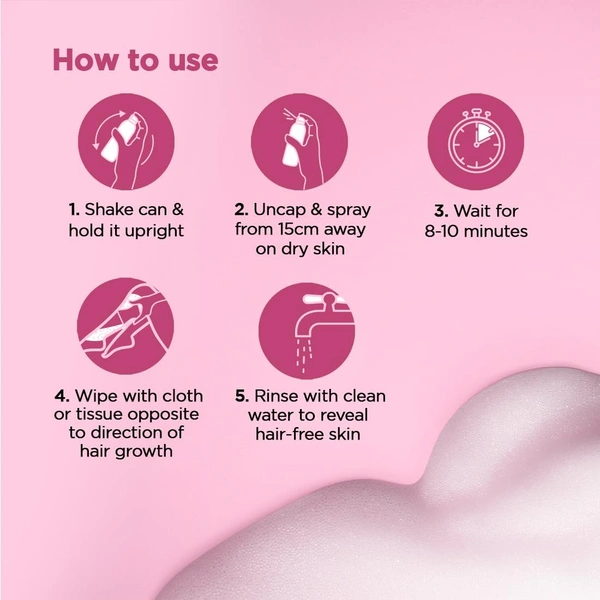 How to use

1. Shake can & hold it upright

2. Uncap & spray from 15cm away on dry skin

3. Wait for 8-10 minutes

4. Wipe with cloth or tissue opposite to direction of hair growth

5. Rinse with clean water to reveal hair-free skin