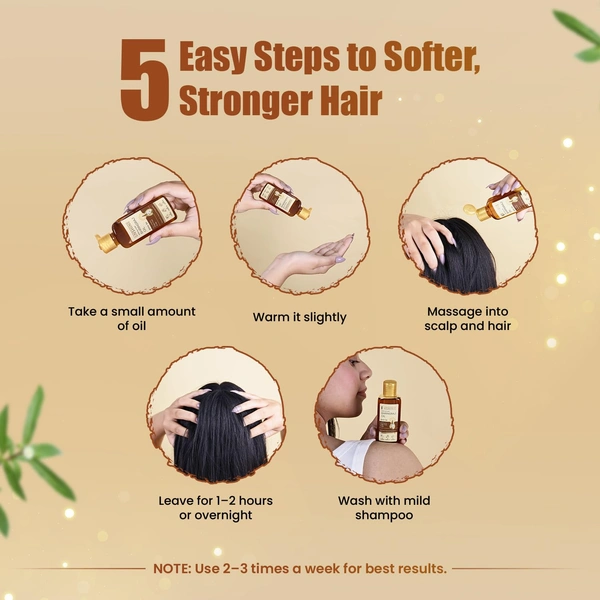 5 Easy Steps to Softer, Stronger Hair

Take a small amount of oil

Warm it slightly

Massage into scalp and hair

Leave for 1–2 hours or overnight

Wash with mild shampoo

NOTE: Use 2–3 times a week for best results.