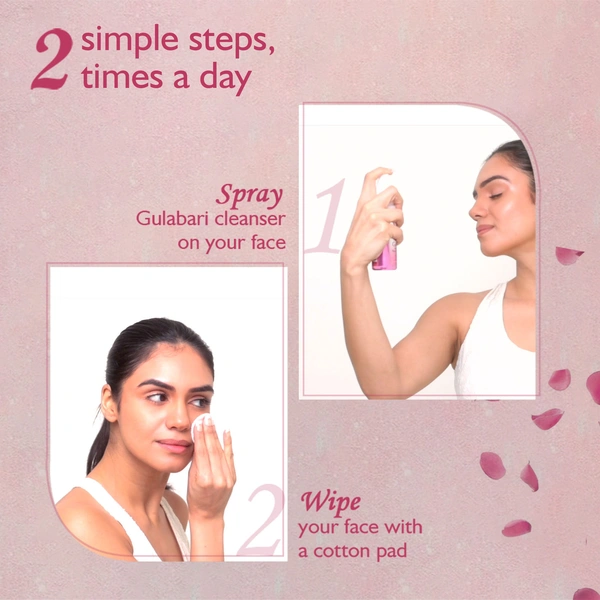 2 simple steps, times a day

Spray
Gulabari cleanser on your face

1

2

Wipe
your face with a cotton pad