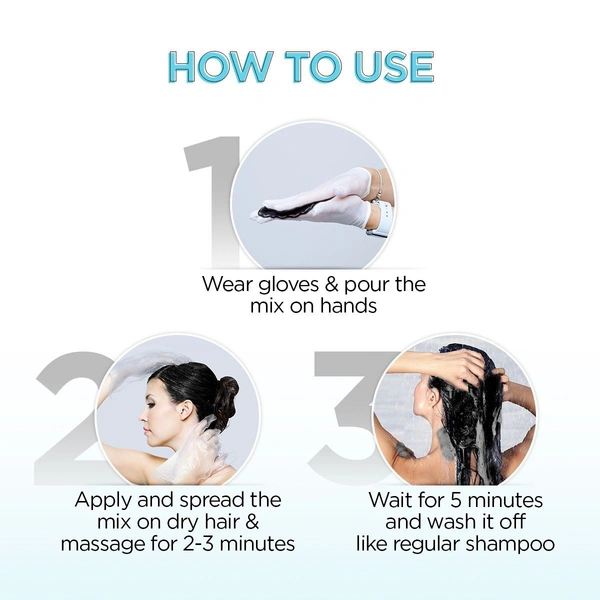 HOW TO USE

1

Wear gloves & pour the mix on hands

2

Apply and spread the mix on dry hair & massage for 2-3 minutes

3

Wait for 5 minutes and wash it off like regular shampoo