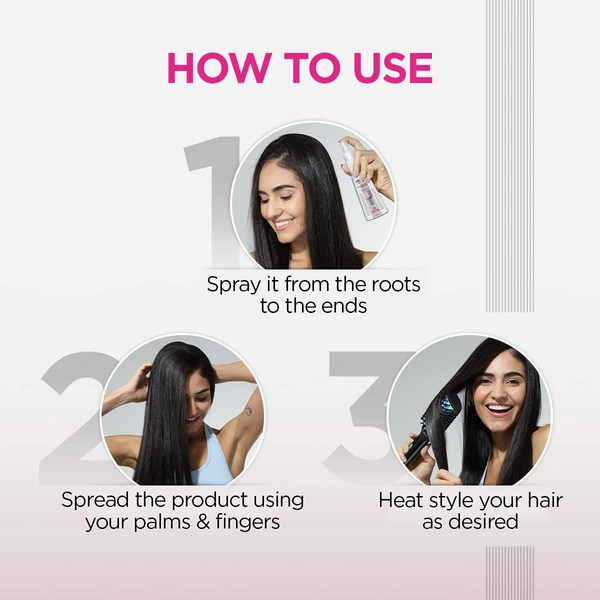 HOW TO USE

1

Spray it from the roots to the ends

2

Spread the product using your palms & fingers

3

Heat style your hair as desired