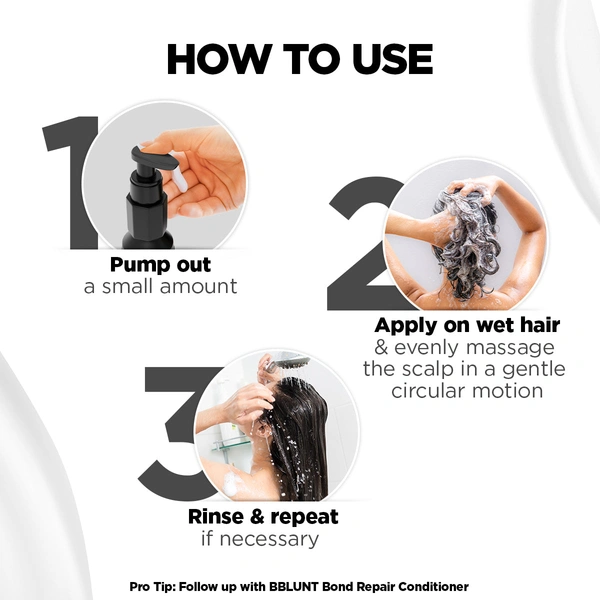 HOW TO USE

1

Pump out
a small amount

2

Apply on wet hair
& evenly massage the scalp in a gentle circular motion

3

Rinse & repeat
if necessary

Pro Tip: Follow up with BBLUNT Bond Repair Conditioner