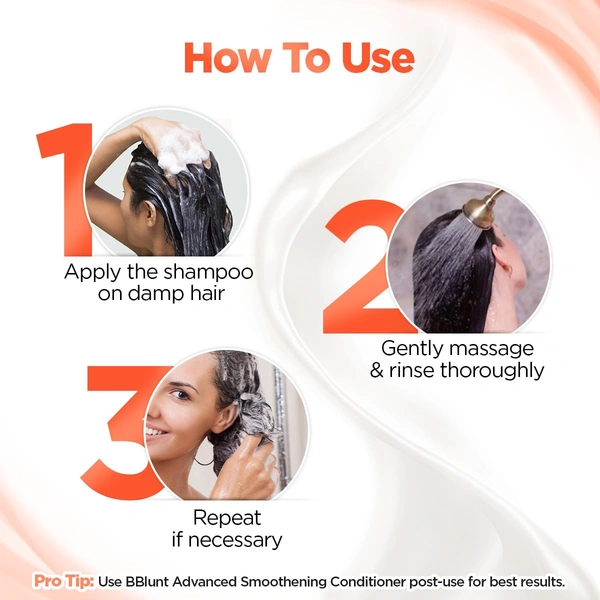 How To Use

1

Apply the shampoo on damp hair

2

Gently massage & rinse thoroughly

3

Repeat if necessary

Pro Tip: Use BBlunt Advanced Smoothening Conditioner post-use for best results.