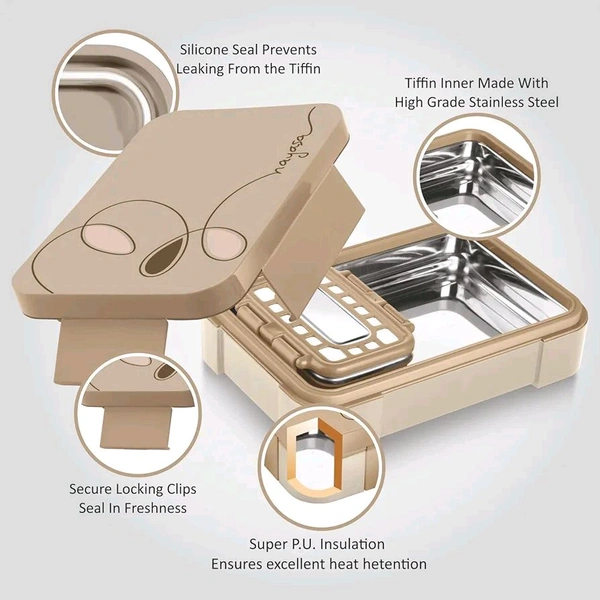 Silicone Seal Prevents Leaking From the Tiffin

Tiffin Inner Made With High Grade Stainless Steel

nayasa

Secure Locking Clips Seal In Freshness

Super P.U. Insulation Ensures excellent heat hetention