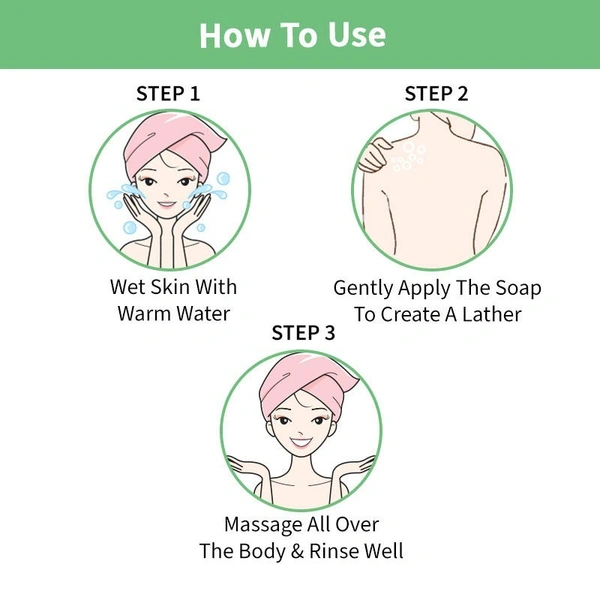 How To Use

STEP 1

Wet Skin With Warm Water

STEP 2

Gently Apply The Soap To Create A Lather

STEP 3

Massage All Over The Body & Rinse Well