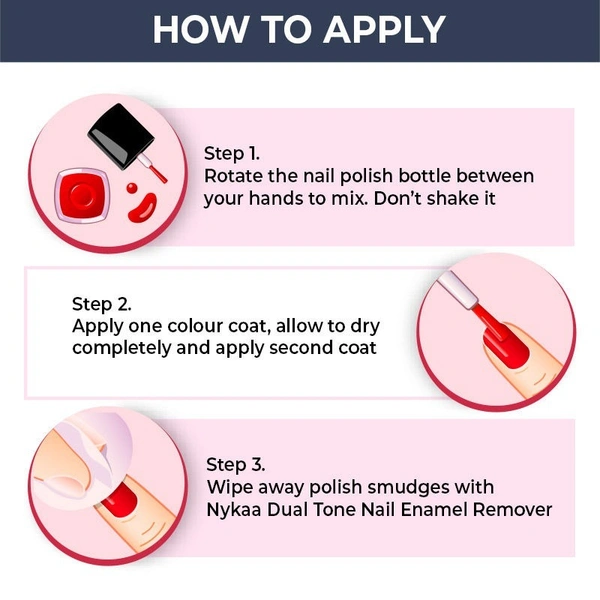 HOW TO APPLY

Step 1.
Rotate the nail polish bottle between your hands to mix. Don't shake it

Step 2.
Apply one colour coat, allow to dry completely and apply second coat

Step 3.
Wipe away polish smudges with Nykaa Dual Tone Nail Enamel Remover