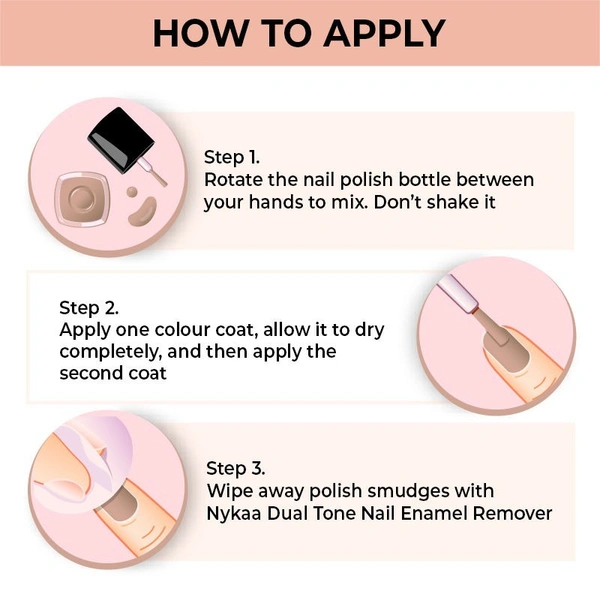 HOW TO APPLY

Step 1.
Rotate the nail polish bottle between your hands to mix. Don't shake it

Step 2.
Apply one colour coat, allow it to dry completely, and then apply the second coat

Step 3.
Wipe away polish smudges with Nykaa Dual Tone Nail Enamel Remover