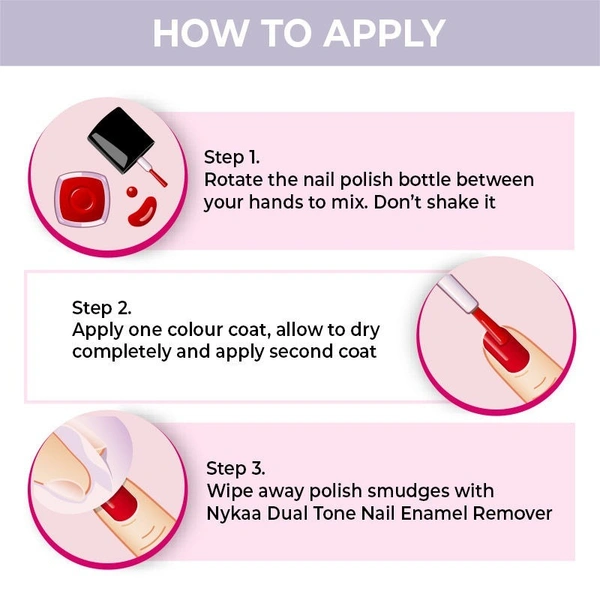 HOW TO APPLY

Step 1.
Rotate the nail polish bottle between your hands to mix. Don't shake it

Step 2.
Apply one colour coat, allow to dry completely and apply second coat

Step 3.
Wipe away polish smudges with Nykaa Dual Tone Nail Enamel Remover