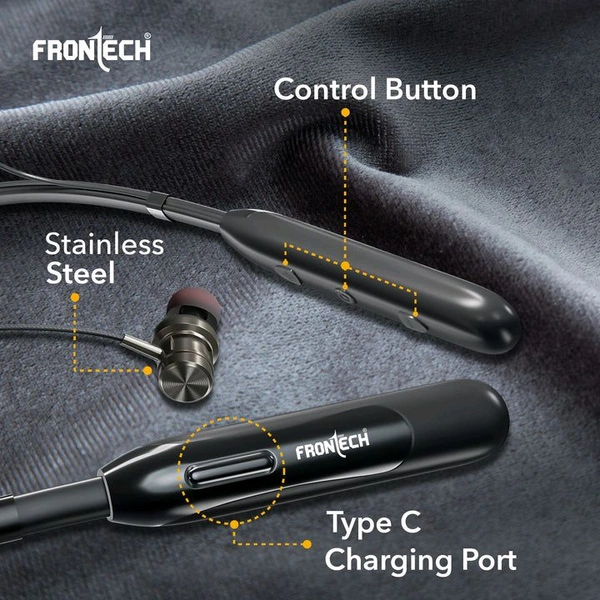 FRONTECH®

Control Button

Stainless Steel

FRONTECH®

Type C Charging Port