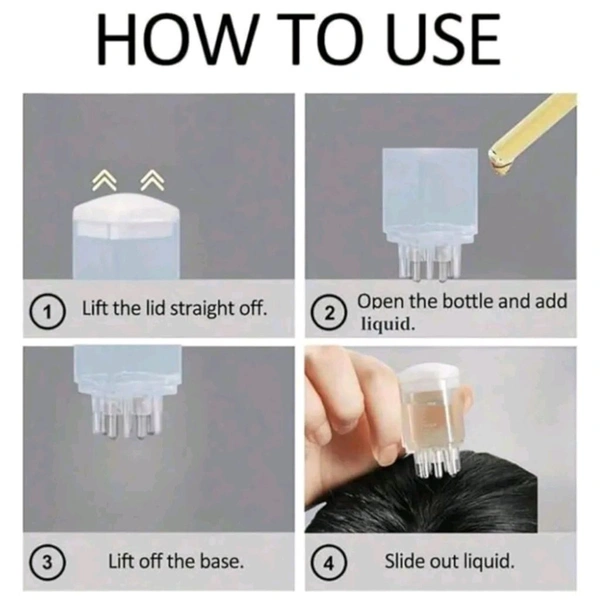 HOW TO USE

1 Lift the lid straight off.

2 Open the bottle and add liquid.

3 Lift off the base.

4 Slide out liquid.