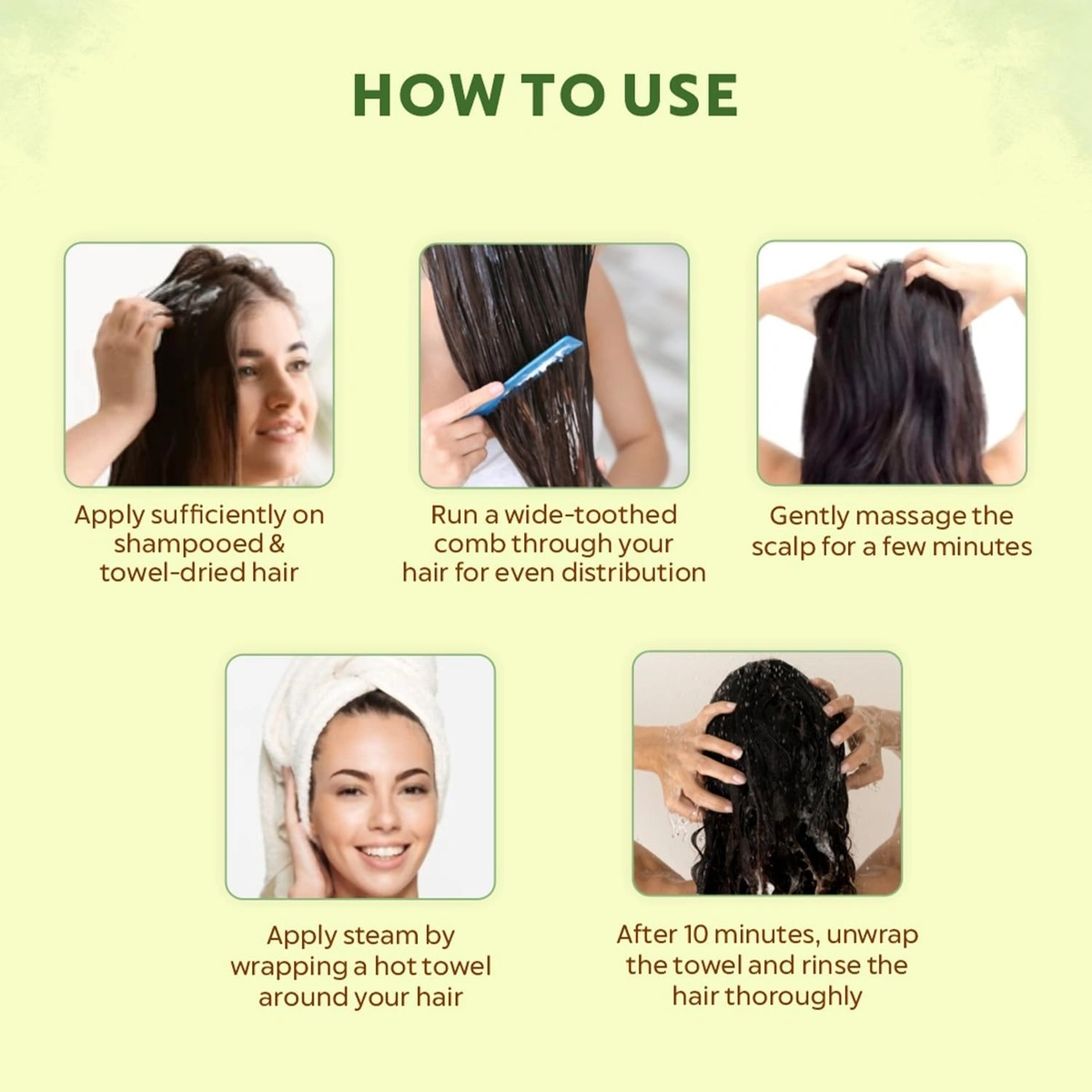 HOW TO USE

Apply sufficiently on shampooed & towel-dried hair

Run a wide-toothed comb through your hair for even distribution

Gently massage the scalp for a few minutes

Apply steam by wrapping a hot towel around your hair

After 10 minutes, unwrap the towel and rinse the hair thoroughly