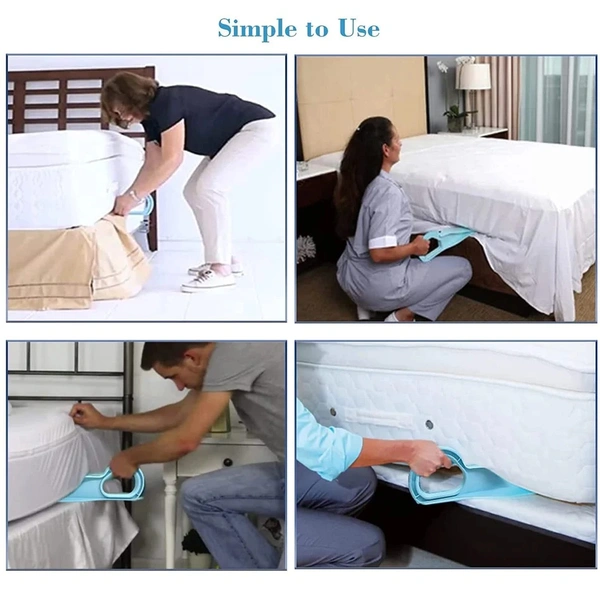 Simple to Use