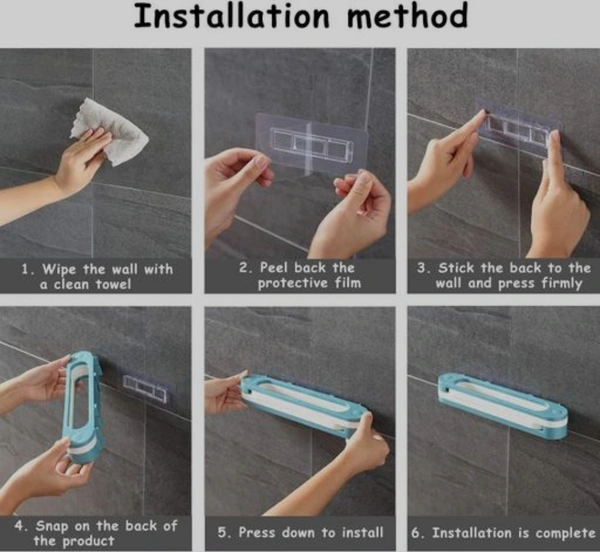 Installation method

1. Wipe the wall with a clean towel

2. Peel back the protective film

3. Stick the back to the wall and press firmly

4. Snap on the back of the product

5. Press down to install

6. Installation is complete