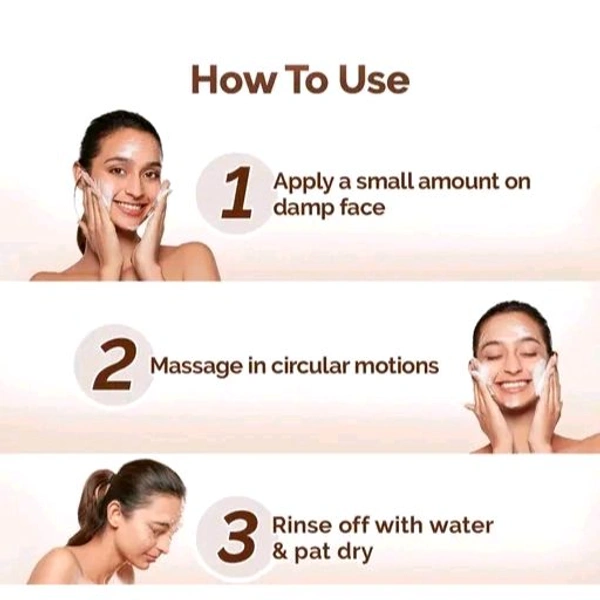 How To Use

1 Apply a small amount on damp face

2 Massage in circular motions

3 Rinse off with water & pat dry