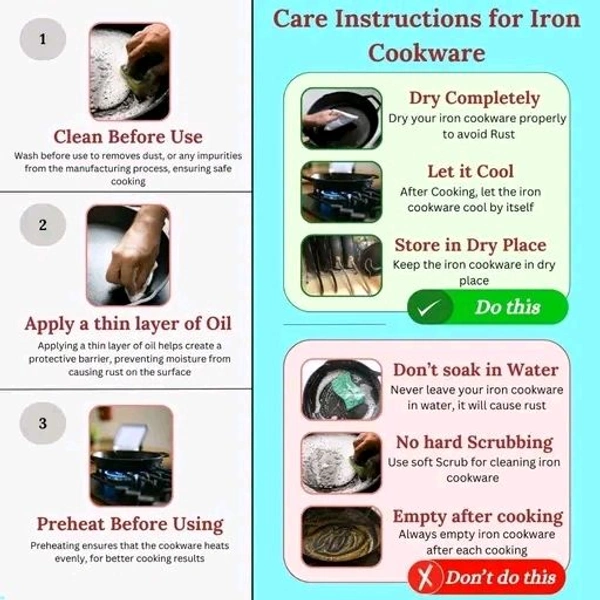 1

Clean Before Use

Wash before use to removes dust, or any impurities from the manufacturing process, ensuring safe cooking

2

Apply a thin layer of Oil

Applying a thin layer of oil helps create a protective barrier, preventing moisture from causing rust on the surface

3

Preheat Before Using

Preheating ensures that the cookware heats evenly, for better cooking results

Care Instructions for Iron Cookware

Dry Completely
Dry your iron cookware properly to avoid Rust

Let it Cool
After Cooking, let the iron cookware cool by itself

Store in Dry Place
Keep the iron cookware in dry place

Do this

Don't soak in Water
Never leave your iron cookware in water, it will cause rust

No hard Scrubbing
Use soft Scrub for cleaning iron cookware

Empty after cooking
Always empty iron cookware after each cooking

Don't do this