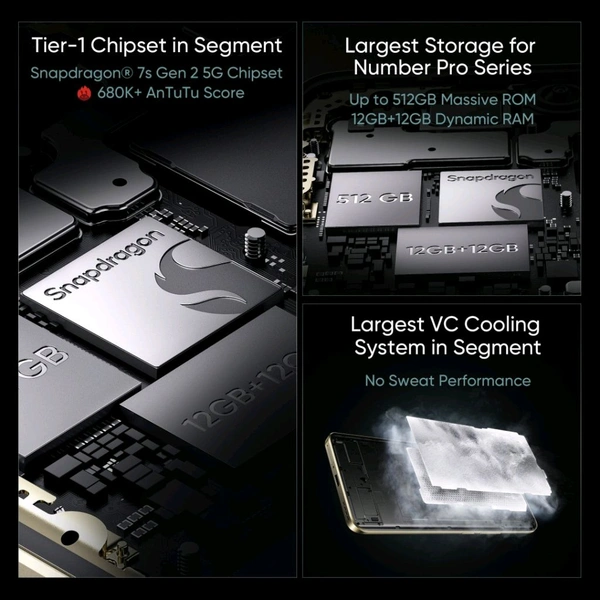 Tier-1 Chipset in Segment

Snapdragon® 7s Gen 2 5G Chipset

680K+ AnTuTu Score

Snapdragon

GB

12GB+12G

Largest Storage for Number Pro Series

Up to 512GB Massive ROM

12GB+12GB Dynamic RAM

512 GB

Snapdragon

12GB+12GB

Largest VC Cooling System in Segment

No Sweat Performance