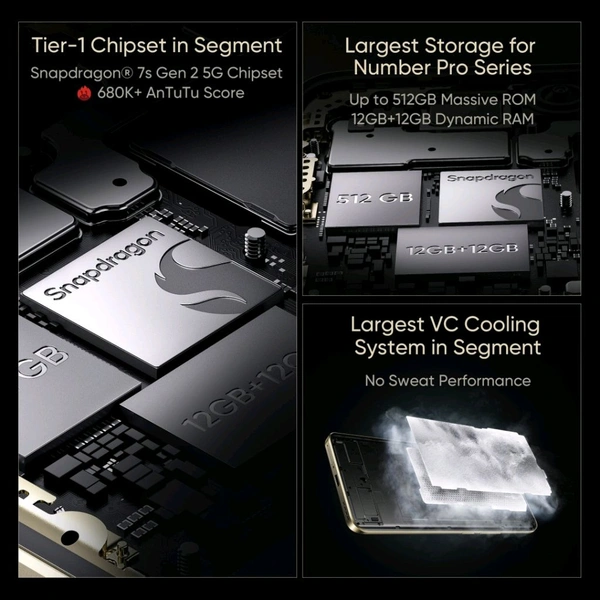 Tier-1 Chipset in Segment
Snapdragon® 7s Gen 2 5G Chipset
680K+ AnTuTu Score

Snapdragon

GB

12GB+12G

Largest Storage for Number Pro Series
Up to 512GB Massive ROM
12GB+12GB Dynamic RAM

512 GB

Snapdragon

12GB+12GB

Largest VC Cooling System in Segment
No Sweat Performance