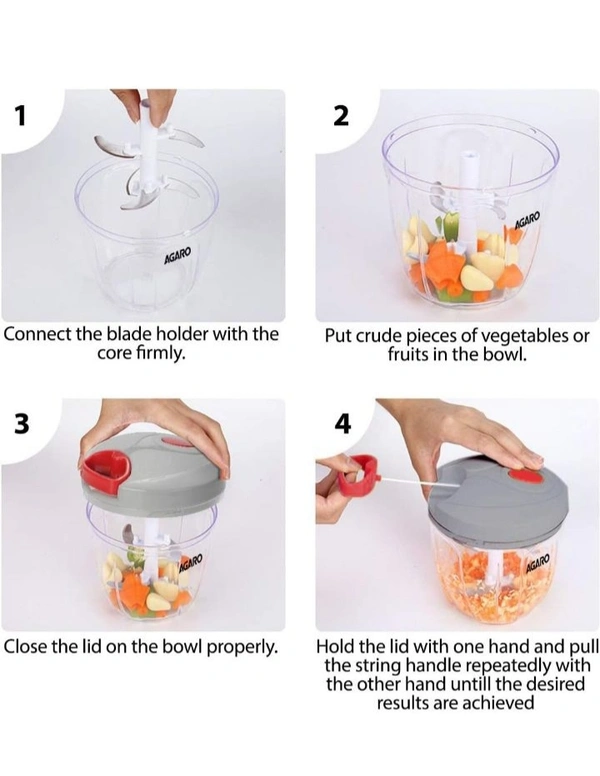 1

AGARO

Connect the blade holder with the core firmly.

2

AGARO

Put crude pieces of vegetables or fruits in the bowl.

3

AGARO

Close the lid on the bowl properly.

4

AGARO

Hold the lid with one hand and pull the string handle repeatedly with the other hand untill the desired results are achieved