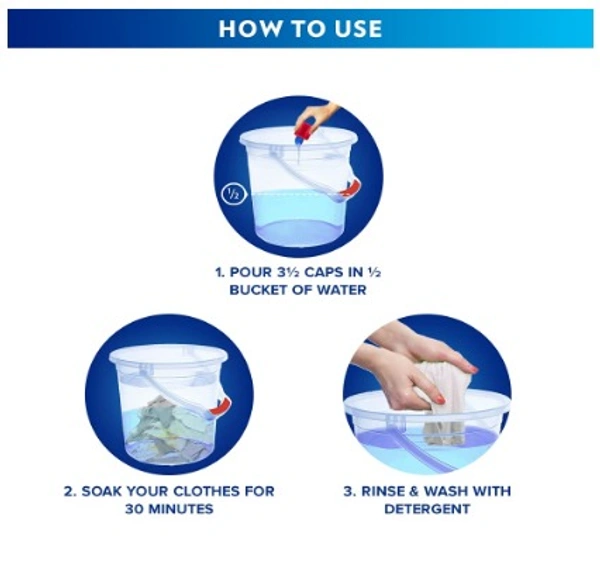 HOW TO USE

½

1. POUR 3½ CAPS IN ½ BUCKET OF WATER

2. SOAK YOUR CLOTHES FOR 30 MINUTES

3. RINSE & WASH WITH DETERGENT