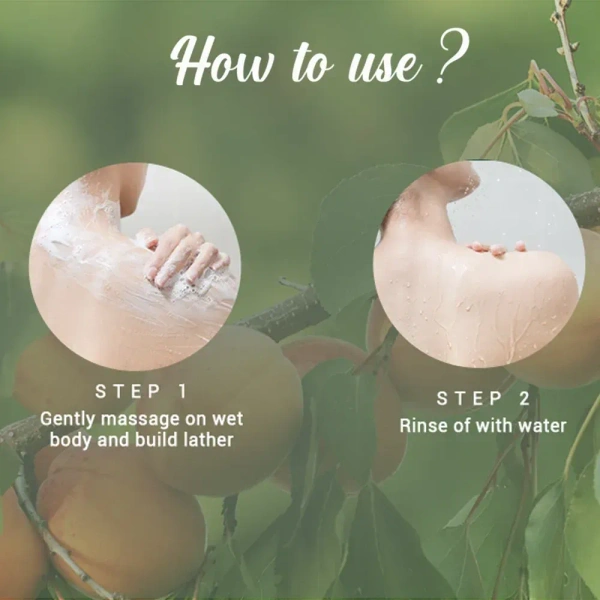 How to use ?

STEP 1
Gently massage on wet body and build lather

STEP 2
Rinse of with water