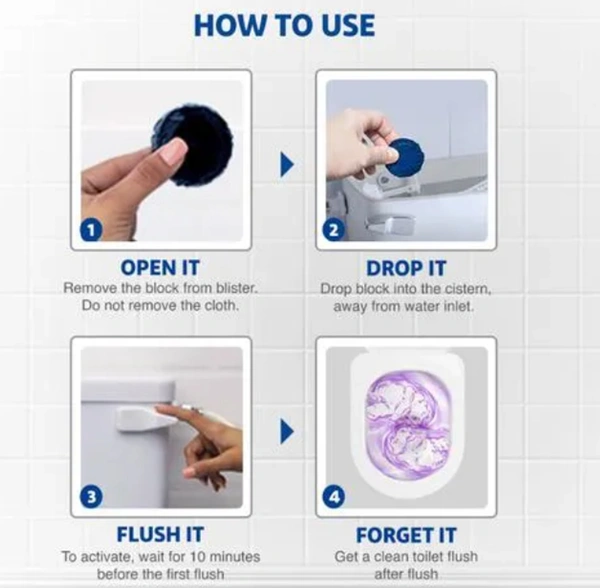 HOW TO USE

1

OPEN IT
Remove the block from blister. Do not remove the cloth.

2

DROP IT
Drop block into the cistern, away from water inlet.

3

FLUSH IT
To activate, wait for 10 minutes before the first flush

4

FORGET IT
Get a clean toilet flush after flush