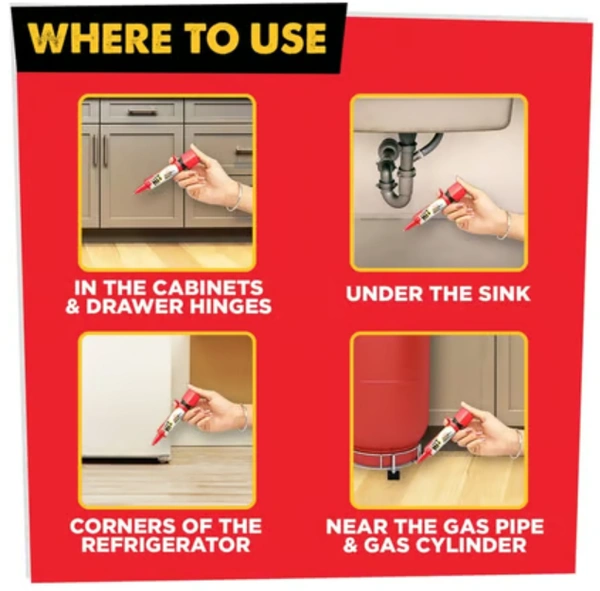 WHERE TO USE

IN THE CABINETS & DRAWER HINGES

UNDER THE SINK

CORNERS OF THE REFRIGERATOR

NEAR THE GAS PIPE & GAS CYLINDER