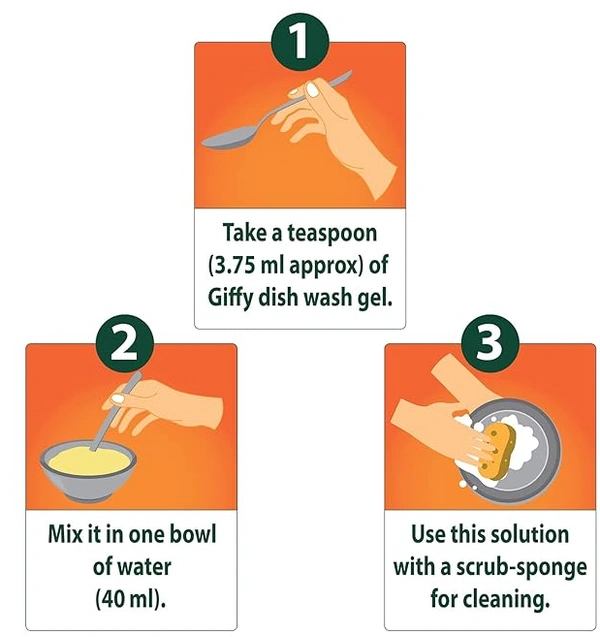 1

Take a teaspoon (3.75 ml approx) of Giffy dish wash gel.

2

Mix it in one bowl of water (40 ml).

3

Use this solution with a scrub-sponge for cleaning.